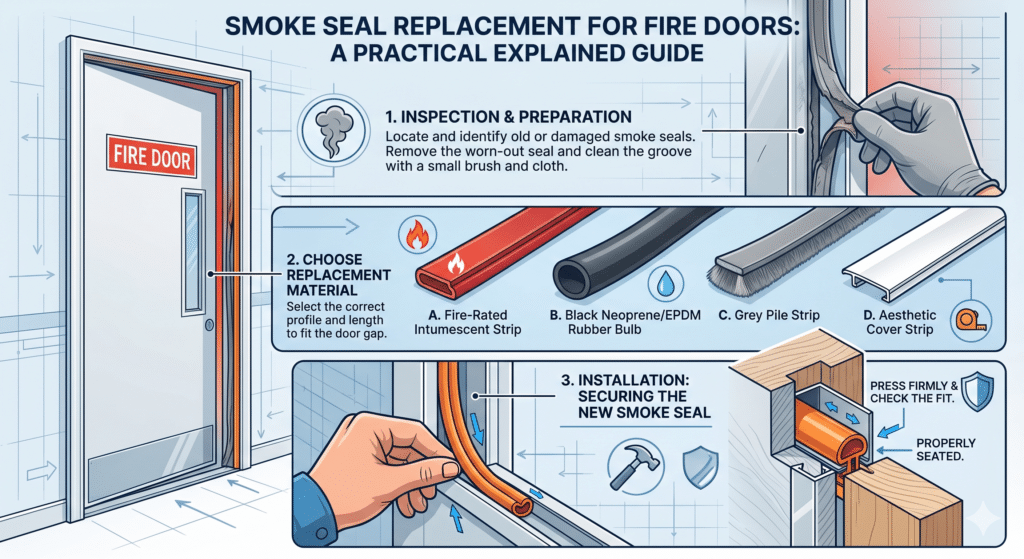 SMOKE SEAL REPLACEMENT FOR FIRE DOORS: A PRACTICAL EXPLAINED GUIDE

FIRE DOOR

1. INSPECTION & PREPARATION
Locate and identify old or damaged smoke seals. Remove the worn-out seal and clean the groove with a small brush and cloth.

2. CHOOSE REPLACEMENT MATERIAL
Select the correct profile and length to fit the door gap.

A. Fire-Rated Intumescent Strip

B. Black Neoprene/EPDM Rubber Bulb

C. Grey Pile Strip

D. Aesthetic Cover Strip

3. INSTALLATION: SECURING THE NEW SMOKE SEAL

PRESS FIRMLY & CHECK THE FIT.

PROPERLY SEATED.